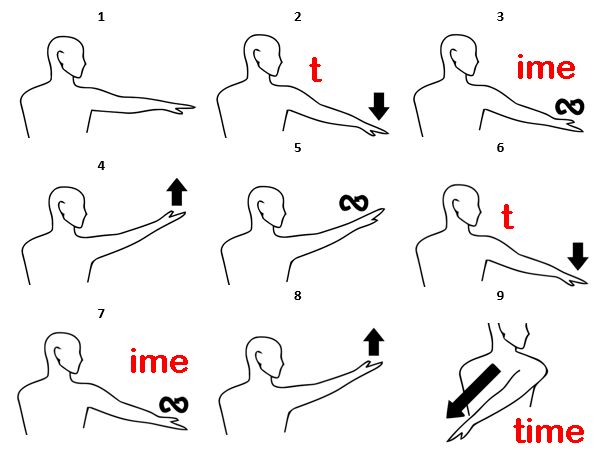 1

2
t

3
ime

4

5

6
t

7
ime

8

9
time